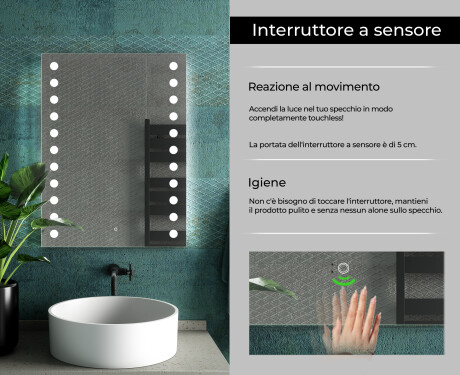 Interruttore a sensore

Reazione al movimento

Accendi la luce nel tuo specchio in modo completamente touchless!

La portata dell'interruttore a sensore è di 5 cm.

Igiene

Non c'è bisogno di toccare l'interruttore, mantieni il prodotto pulito e senza nessun alone sullo specchio.